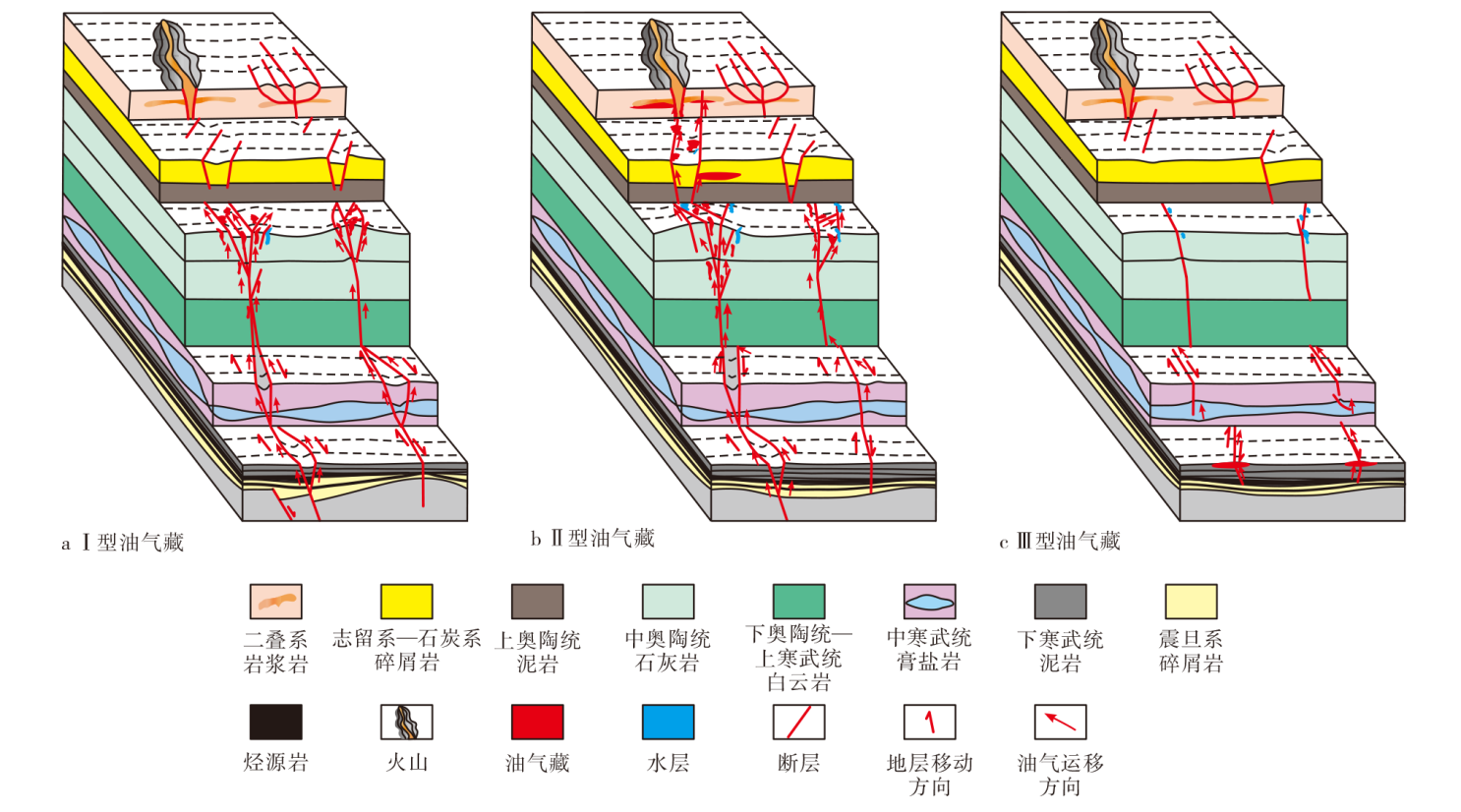 a Ⅰ型油气藏

b Ⅱ型油气藏

c Ⅲ型油气藏

二叠系岩浆岩

志留系—石炭系碎屑岩

上奥陶统泥岩

中奥陶统石灰岩

下奥陶统—上寒武统白云岩

中寒武统膏盐岩

下寒武统泥岩

震旦系碎屑岩

烃源岩

火山

油气藏

水层

断层

地层移动方向

油气运移方向